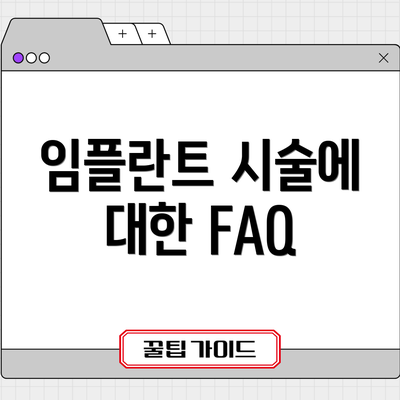 + +

×

임플란트 시술에 대한 FAQ

꿀팁 가이드