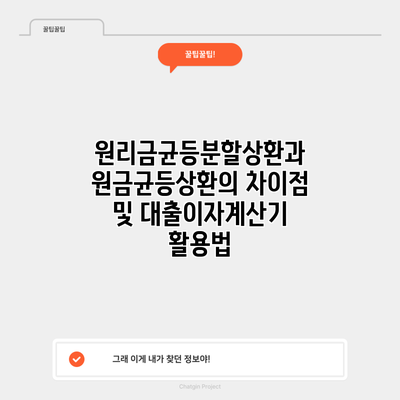 꿀팁꿀팁

꿀팁꿀팁!

원리금균등분할상환과
원금균등상환의 차이점
및 대출이자계산기
활용법

그래 이게 내가 찾던 정보야!

Chatgin Project